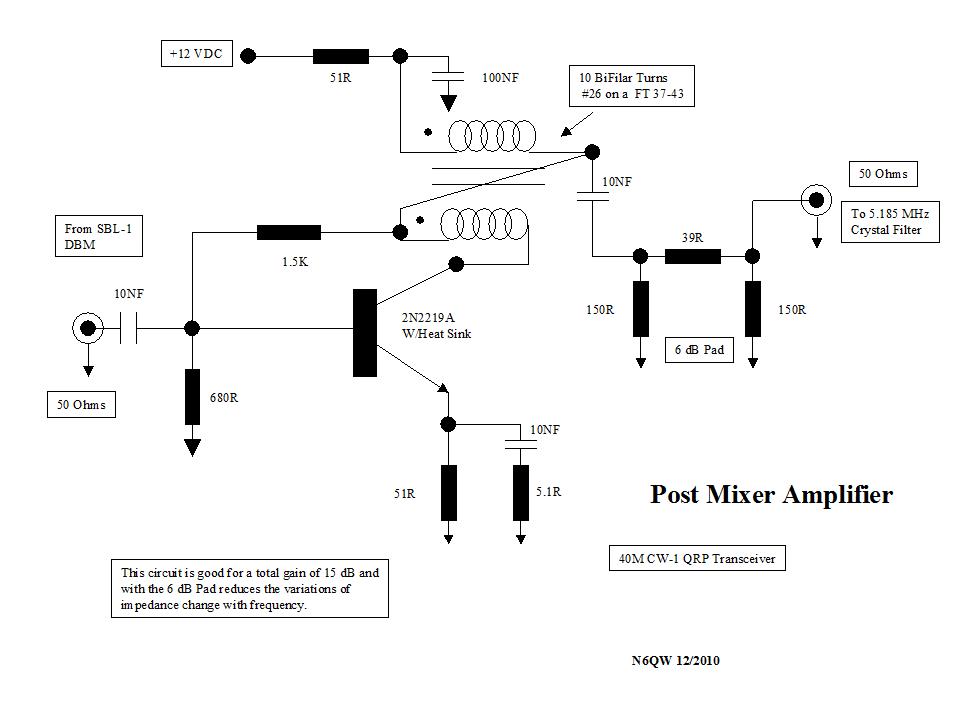 +12 VDC

51R

100NF

10 BiFilar Turns
#26 on a FT 37-43

10NF

50 Ohms

To 5.185 MHz
Crystal Filter

From SBL-1
DBM

1.5K

39R

10NF

2N2219A
W/Heat Sink

150R

150R

6 dB Pad

50 Ohms

680R

10NF

51R

5.1R

Post Mixer Amplifier

40M CW-1 QRP Transceiver

This circuit is good for a total gain of 15 dB and with the 6 dB Pad reduces the variations of impedance change with frequency.

N6QW 12/2010